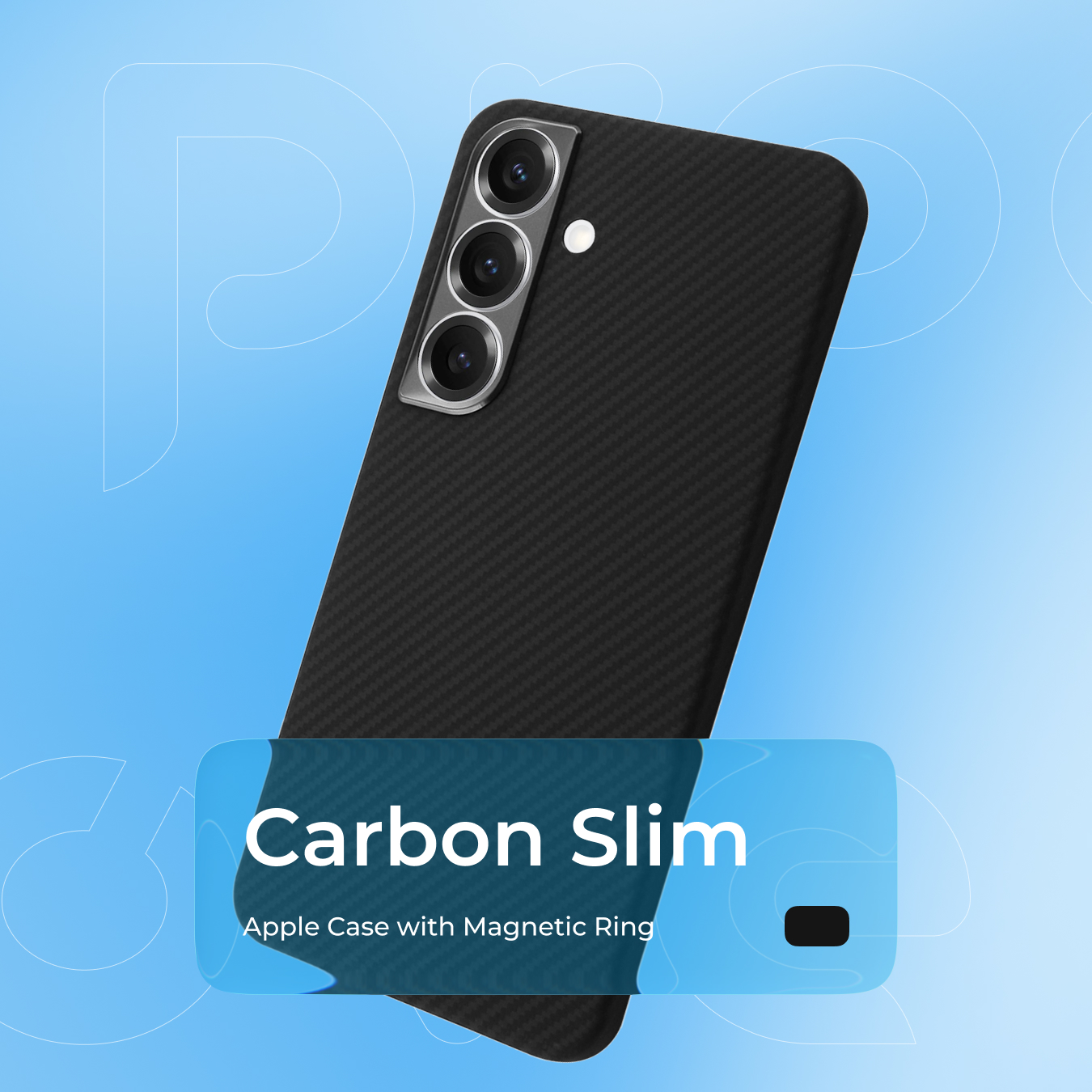 Carbon Slim

Apple Case with Magnetic Ring